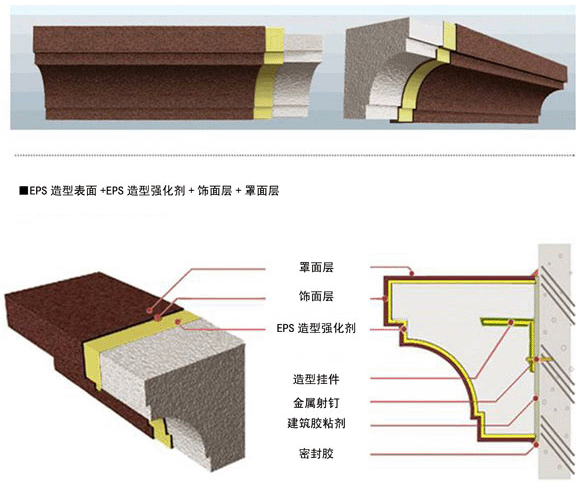 ■EPS 造型表面 +EPS 造型强化剂 + 饰面层 + 罩面层

罩面层
饰面层
EPS 造型强化剂
造型挂件
金属射钉
建筑胶粘剂
密封胶